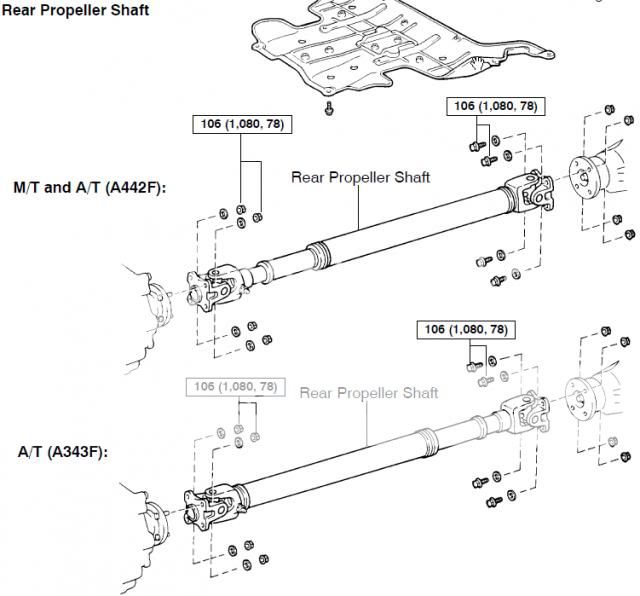 Rear Propeller Shaft

106 (1,080, 78)

106 (1,080, 78)

M/T and A/T (A442F):

Rear Propeller Shaft

106 (1,080, 78)

106 (1,080, 78)

Rear Propeller Shaft

A/T (A343F):