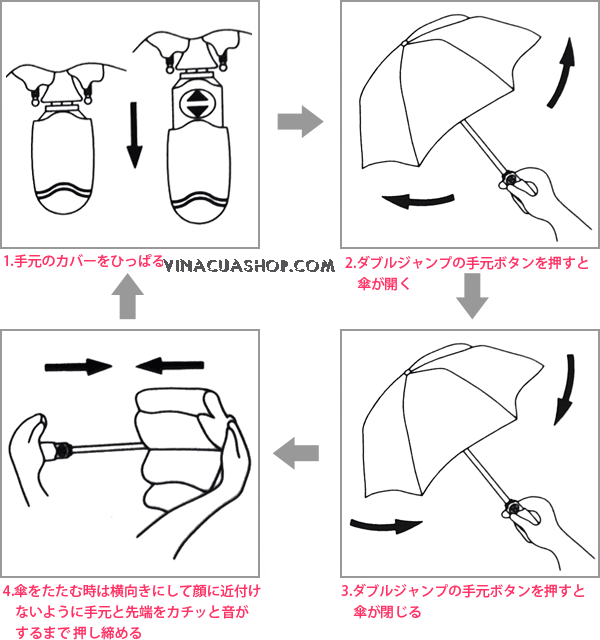 1.手元のカバーをひっぱる

VINACUASHOP.COM

2.ダブルジャンプの手元ボタンを押すと傘が開く

3.ダブルジャンプの手元ボタンを押すと傘が閉じる

4.傘をたたむ時は横向きにして顔に近付けないように手元と先端をカチッと音がするまで押し締める